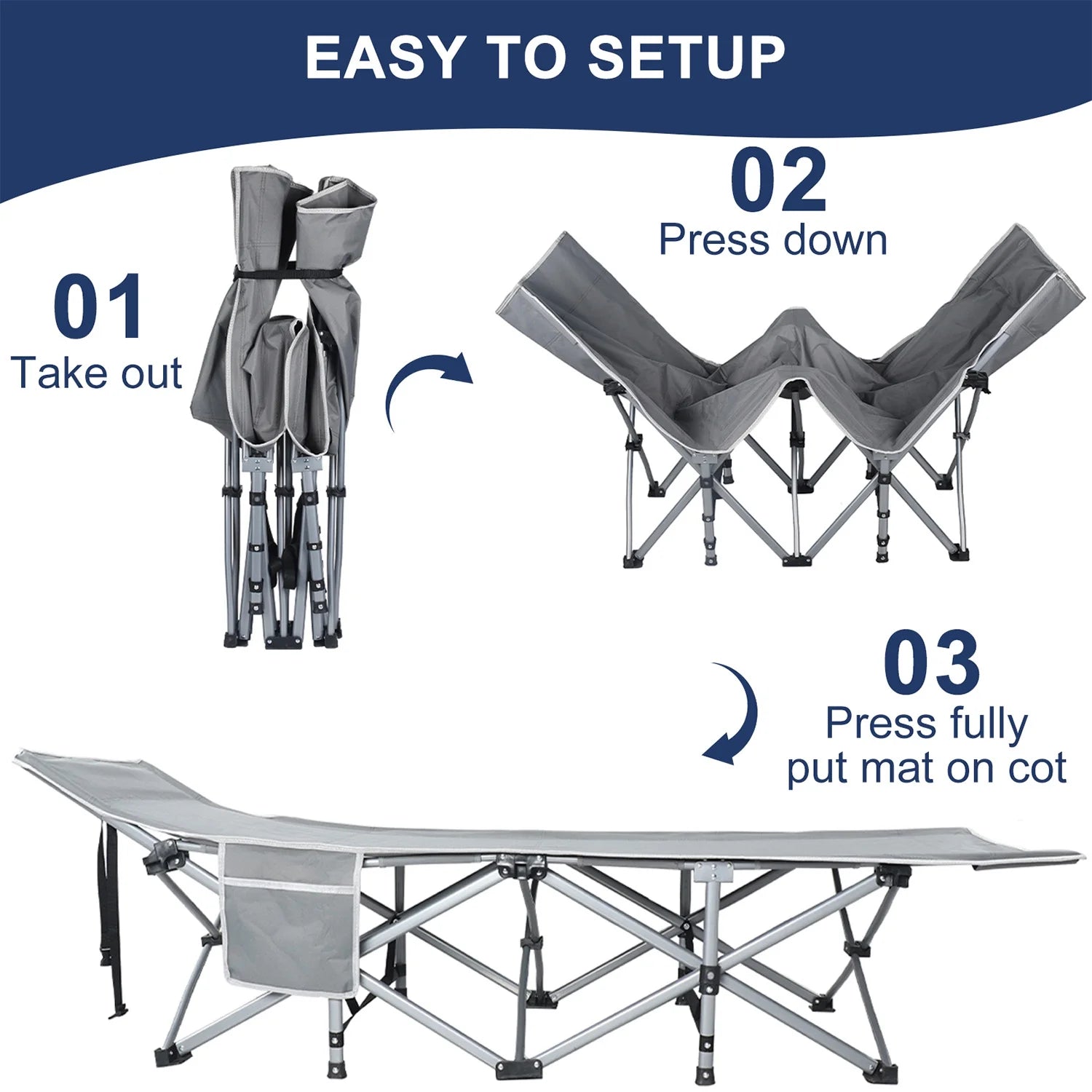 EASY TO SETUP

01
Take out

02
Press down

03
Press fully
put mat on cot