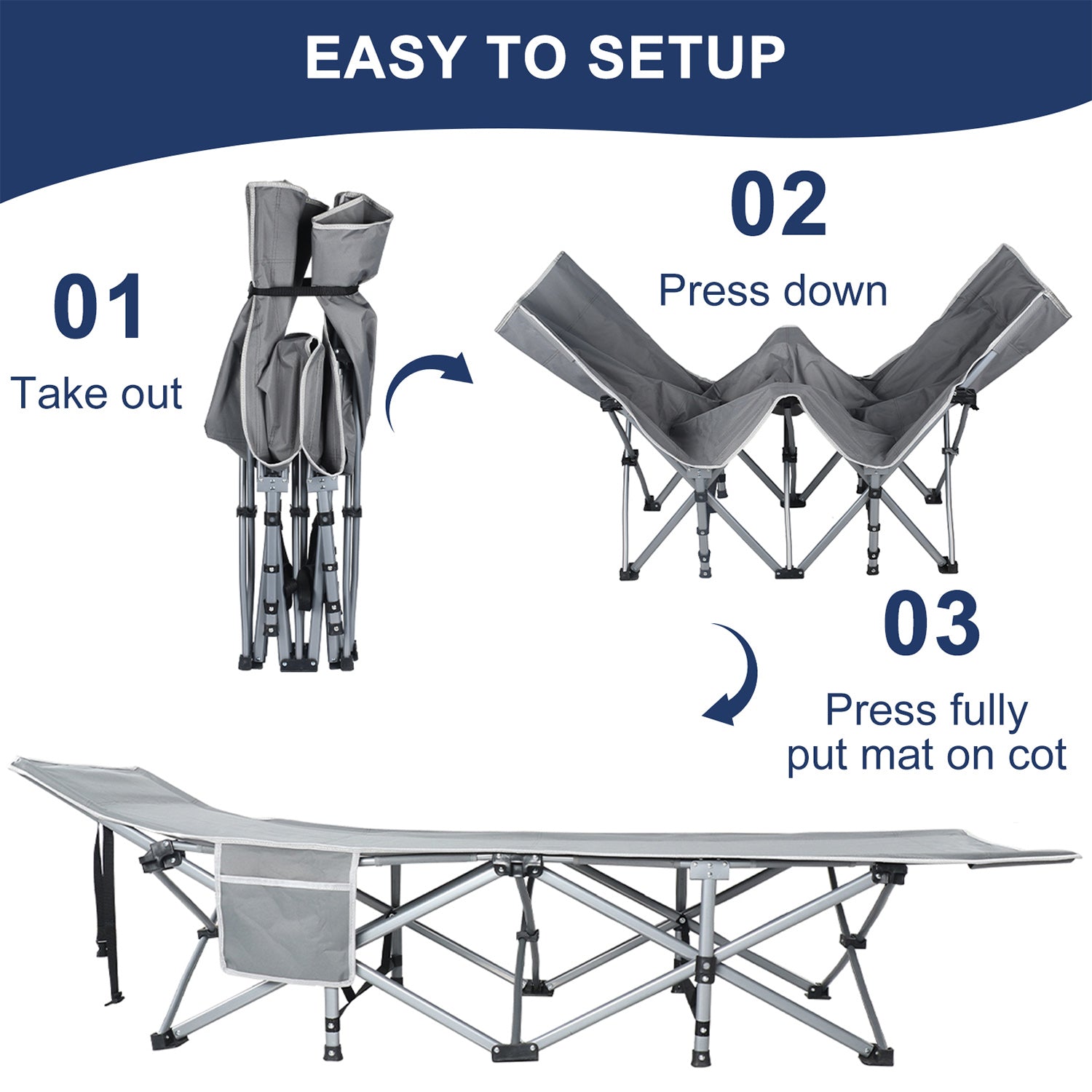 EASY TO SETUP

01
Take out

02
Press down

03
Press fully
put mat on cot